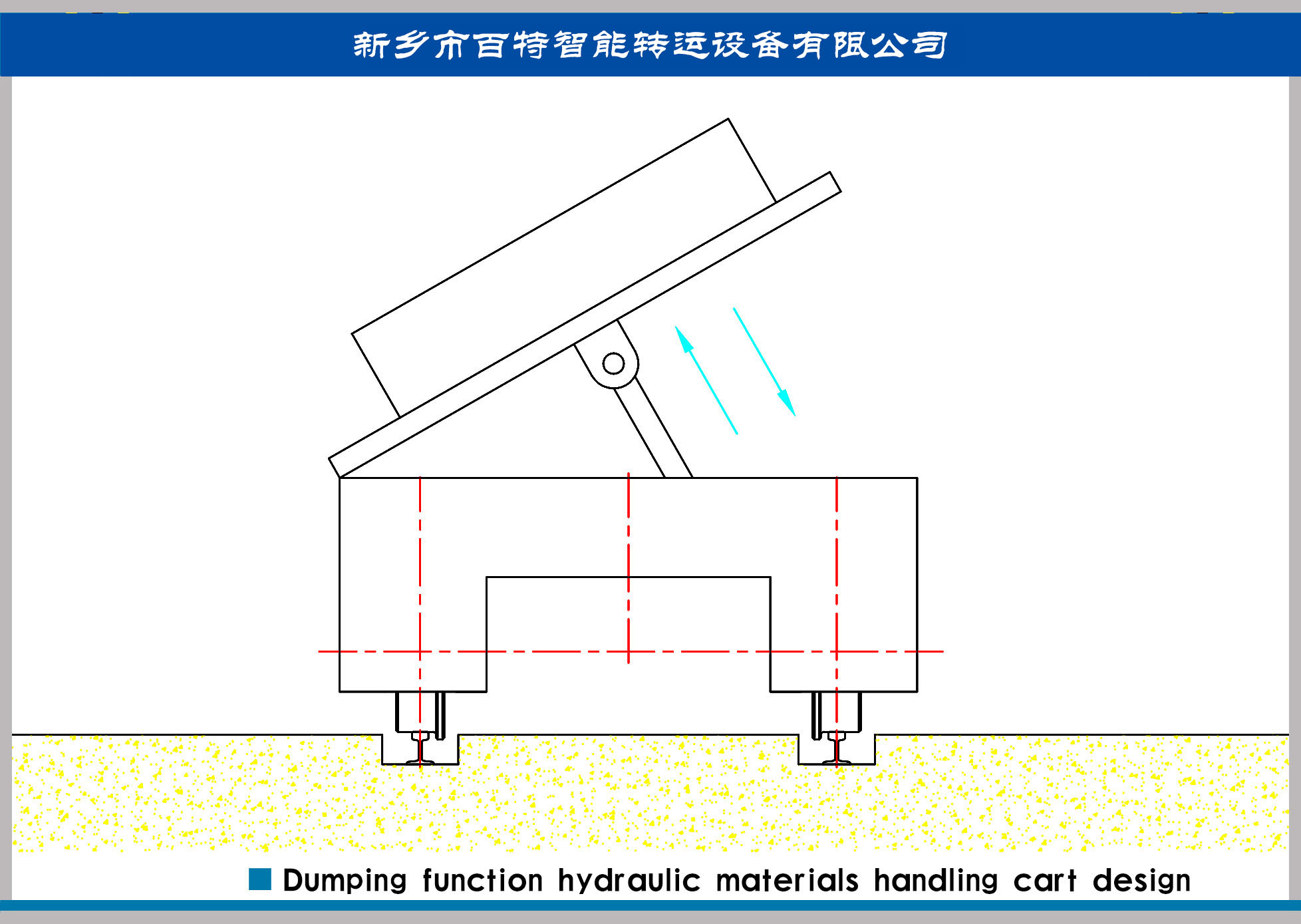 新乡市百特智能转运设备有限公司

Dumping function hydraulic materials handling cart design